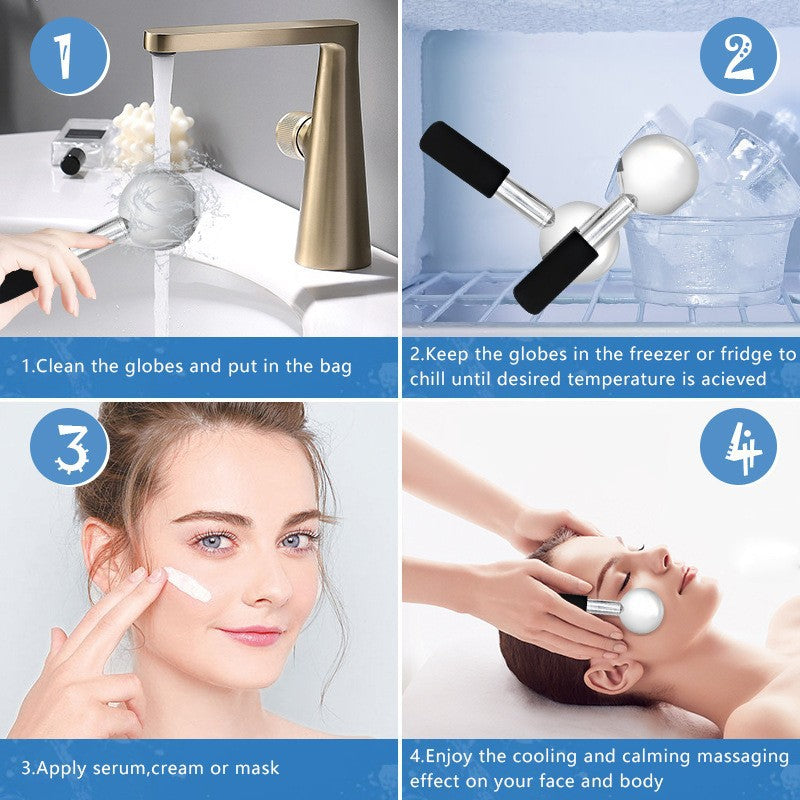 1

1.Clean the globes and put in the bag

2

2.Keep the globes in the freezer or fridge to chill until desired temperature is acieved

3

3.Apply serum,cream or mask

4

4.Enjoy the cooling and calming massaging effect on your face and body